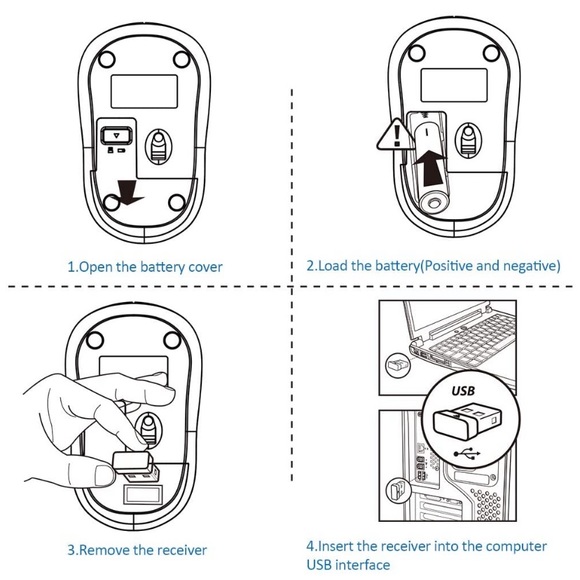 1.Open the battery cover

2.Load the battery(Positive and negative)

3.Remove the receiver

USB

4.Insert the receiver into the computer USB interface